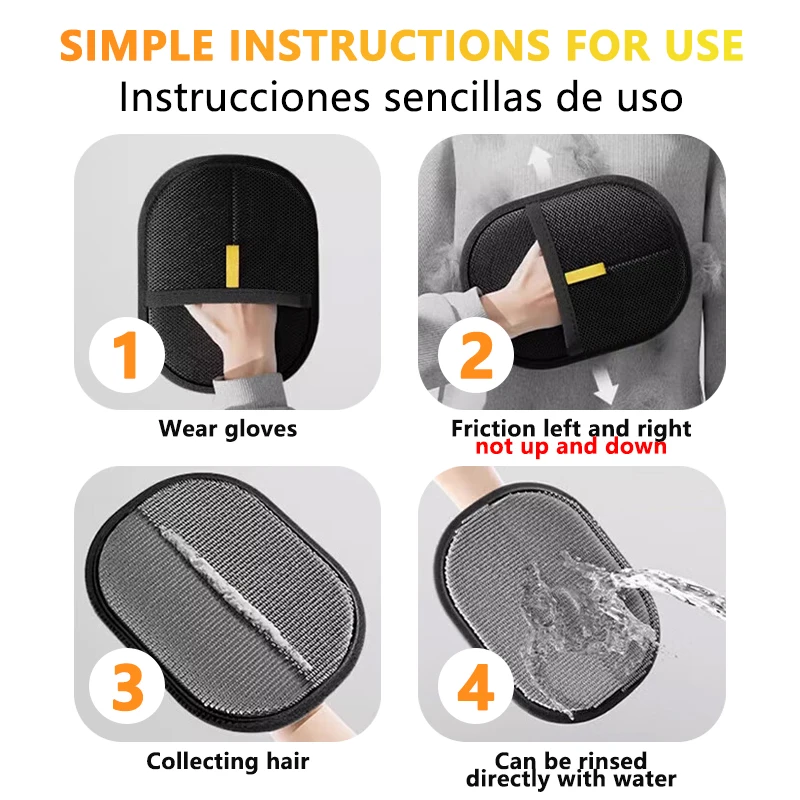 SIMPLE INSTRUCTIONS FOR USE
Instrucciones sencillas de uso

1
Wear gloves

2
Friction left and right
not up and down

3
Collecting hair

4
Can be rinsed directly with water